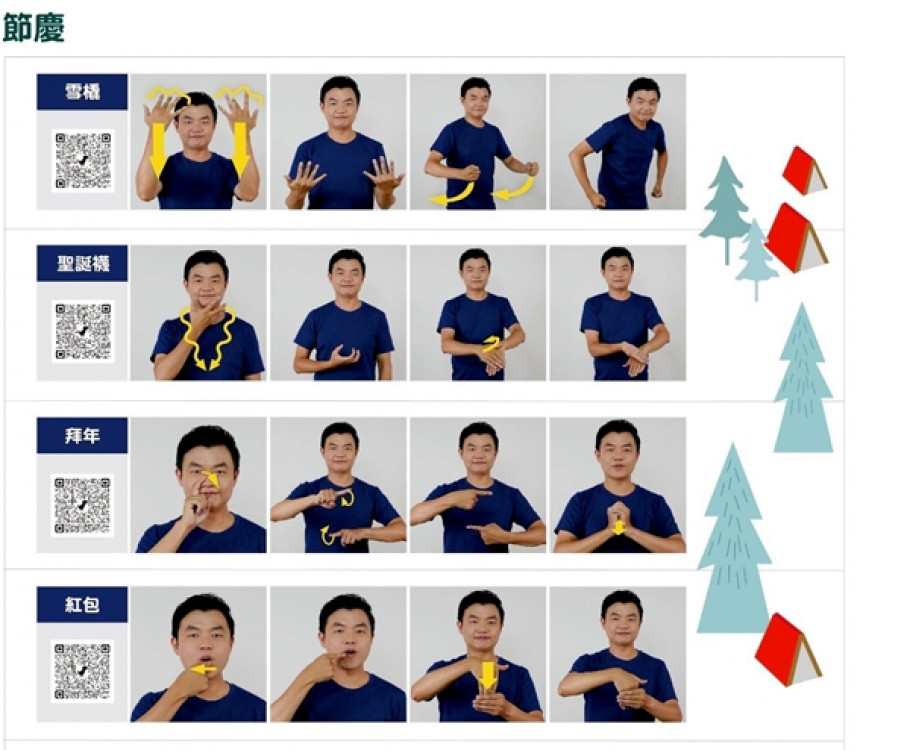 節慶

雪橇

聖誕襪

拜年

紅包